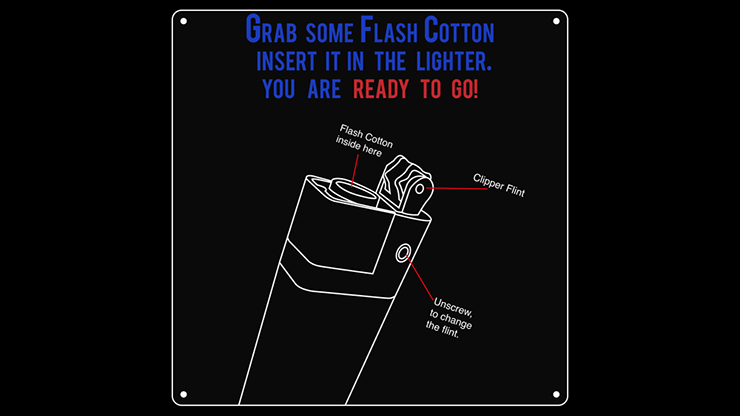 GRAB SOME FLASH COTTON
INSERT IT IN THE LIGHTER.
YOU ARE READY TO GO!

Flash Cotton inside here

Clipper Flint

Unscrew, to change the flint.