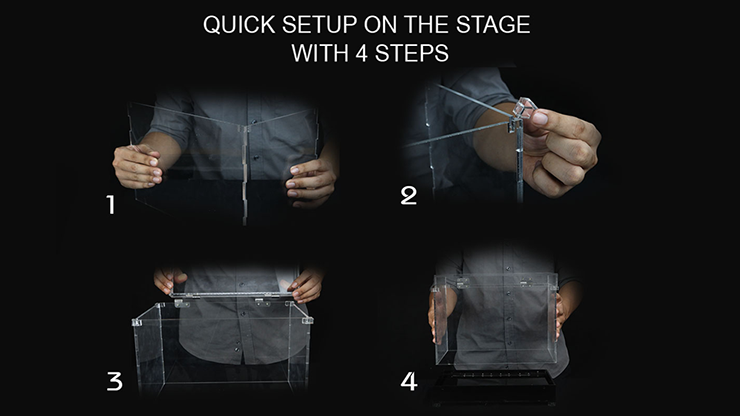 QUICK SETUP ON THE STAGE
WITH 4 STEPS

1

2

3

4